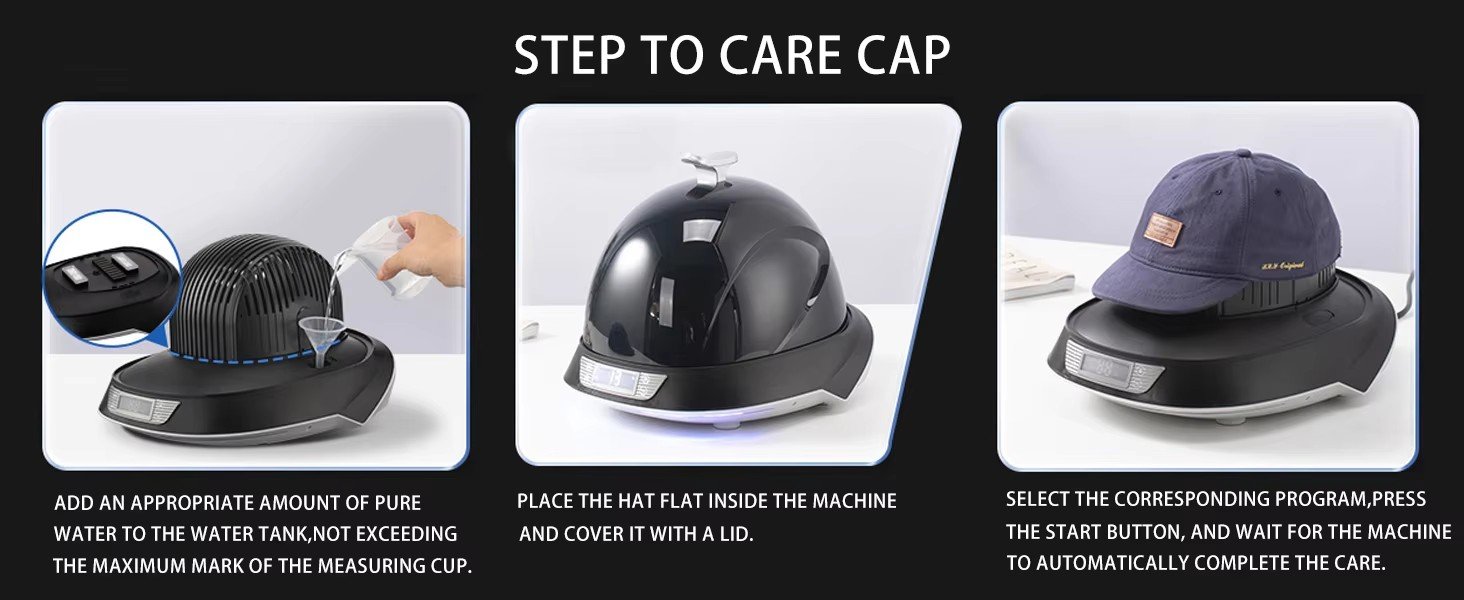 STEP TO CARE CAP

ADD AN APPROPRIATE AMOUNT OF PURE WATER TO THE WATER TANK,NOT EXCEEDING THE MAXIMUM MARK OF THE MEASURING CUP.

PLACE THE HAT FLAT INSIDE THE MACHINE AND COVER IT WITH A LID.

SELECT THE CORRESPONDING PROGRAM,PRESS THE START BUTTON, AND WAIT FOR THE MACHINE TO AUTOMATICALLY COMPLETE THE CARE.